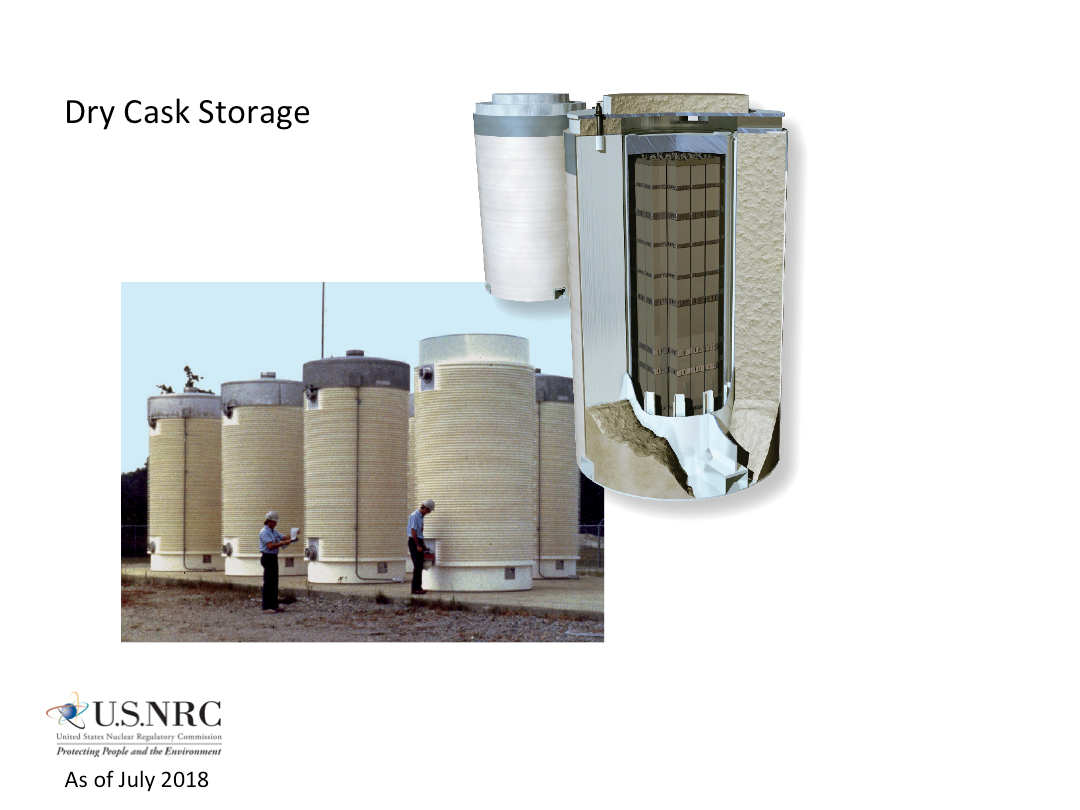 Dry Cask Storage

U.S.NRC
United States Nuclear Regulatory Commission
Protecting People and the Environment

As of July 2018